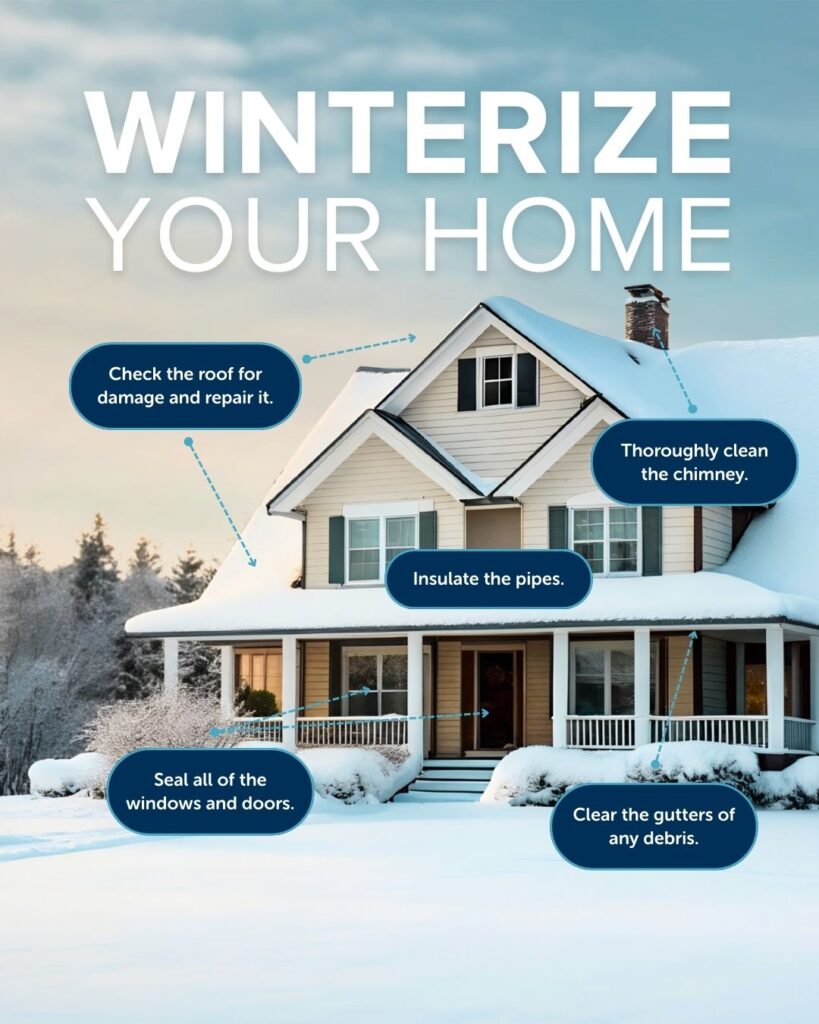 WINTERIZE
YOUR HOME

Check the roof for damage and repair it.

Thoroughly clean the chimney.

Insulate the pipes.

Seal all of the windows and doors.

Clear the gutters of any debris.